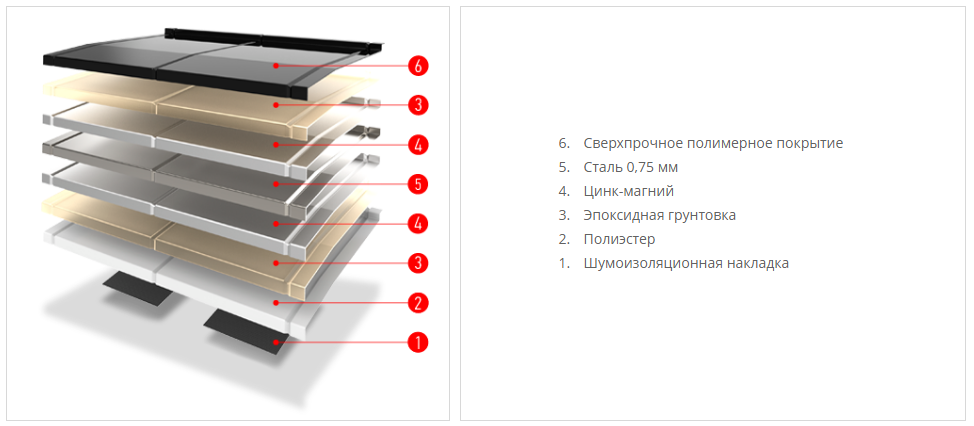 6
3
4
5
4
3
2
1

6. Сверхпрочное полимерное покрытие
5. Сталь 0,75 мм
4. Цинк-магний
3. Эпоксидная грунтовка
2. Полиэстер
1. Шумоизоляционная накладка