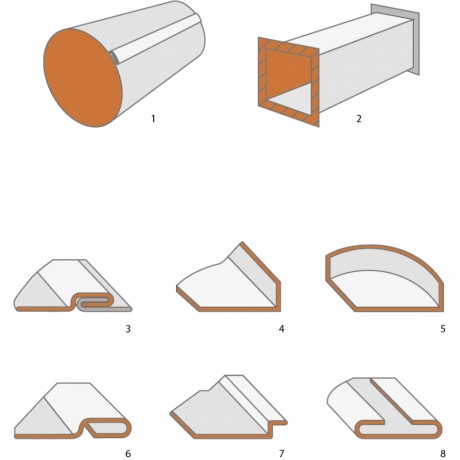 1

2

3

4

5

6

7

8